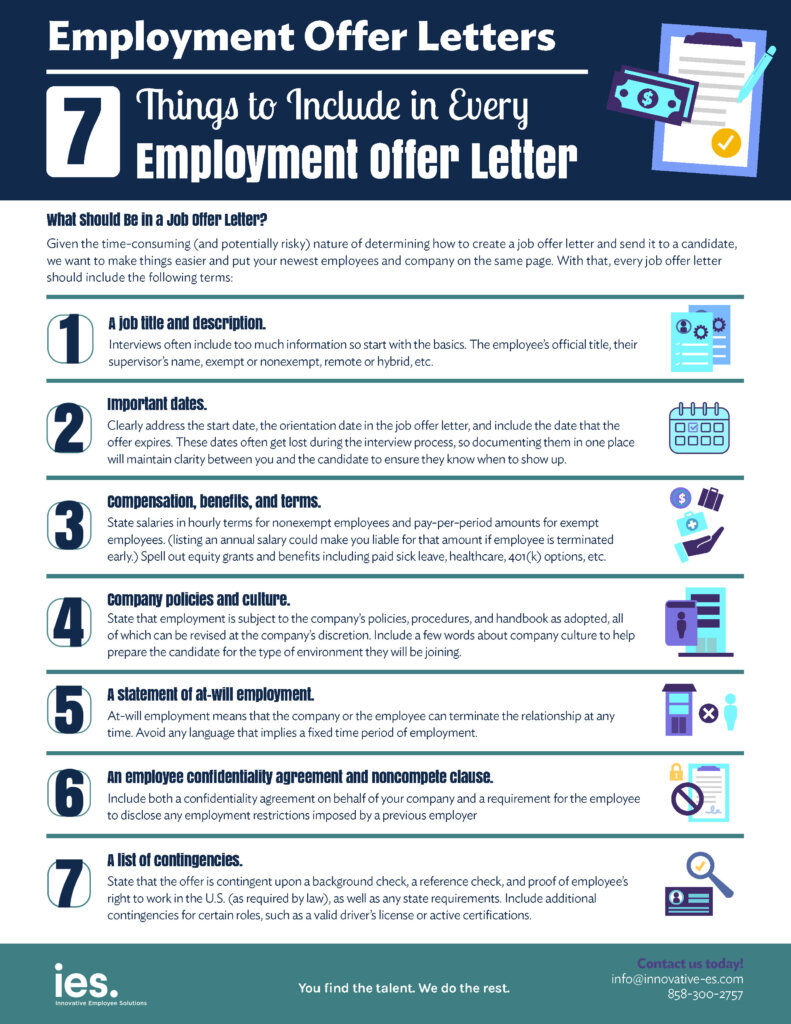 Employment Offer Letters

7 Things to Include in Every Employment Offer Letter

What Should Be in a Job Offer Letter?

Given the time-consuming (and potentially risky) nature of determining how to create a job offer letter and send it to a candidate, we want to make things easier and put your newest employees and company on the same page. With that, every job offer letter should include the following terms:

1 A job title and description.
Interviews often include too much information so start with the basics. The employee's official title, their supervisor's name, exempt or nonexempt, remote or hybrid, etc.

2 Important dates.
Clearly address the start date, the orientation date in the job offer letter, and include the date that the offer expires. These dates often get lost during the interview process, so documenting them in one place will maintain clarity between you and the candidate to ensure they know when to show up.

3 Compensation, benefits, and terms.
State salaries in hourly terms for nonexempt employees and pay-per-period amounts for exempt employees. (listing an annual salary could make you liable for that amount if employee is terminated early.) Spell out equity grants and benefits including paid sick leave, healthcare, 401(k) options, etc.

4 Company policies and culture.
State that employment is subject to the company's policies, procedures, and handbook as adopted, all of which can be revised at the company's discretion. Include a few words about company culture to help prepare the candidate for the type of environment they will be joining.

5 A statement of at-will employment.
At-will employment means that the company or the employee can terminate the relationship at any time. Avoid any language that implies a fixed time period of employment.

6 An employee confidentiality agreement and noncompete clause.
Include both a confidentiality agreement on behalf of your company and a requirement for the employee to disclose any employment restrictions imposed by a previous employer

7 A list of contingencies.
State that the offer is contingent upon a background check, a reference check, and proof of employee's right to work in the U.S. (as required by law), as well as any state requirements. Include additional contingencies for certain roles, such as a valid driver's license or active certifications.

ies.
Innovative Employee Solutions

You find the talent. We do the rest.

Contact us today!
info@innovative-es.com
858-300-2757